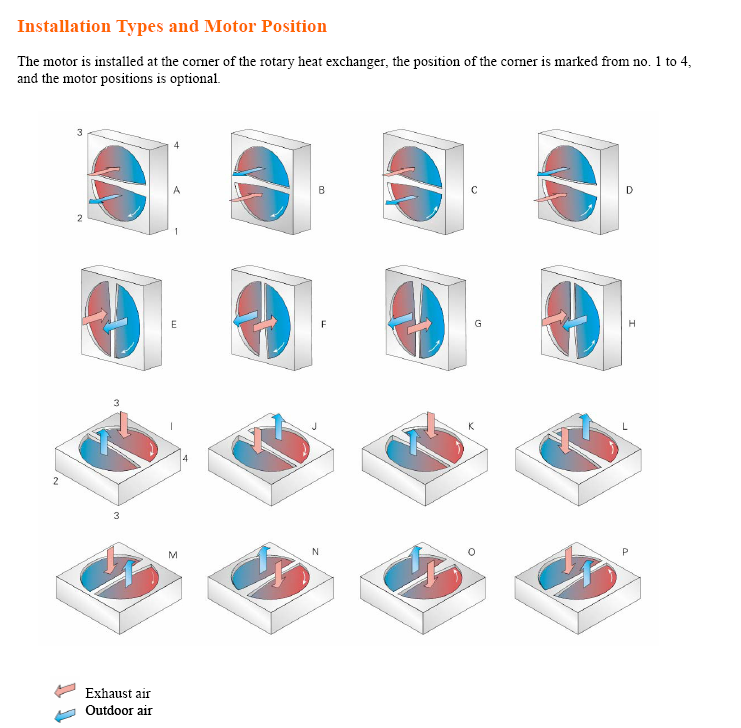 Installation Types and Motor Position

The motor is installed at the corner of the rotary heat exchanger, the position of the corner is marked from no. 1 to 4, and the motor positions is optional.

3
4
A
2
1
B
C
D

E
F
G
H

3
I
4
2
3
J
K
L

M
N
O
P

Exhaust air
Outdoor air