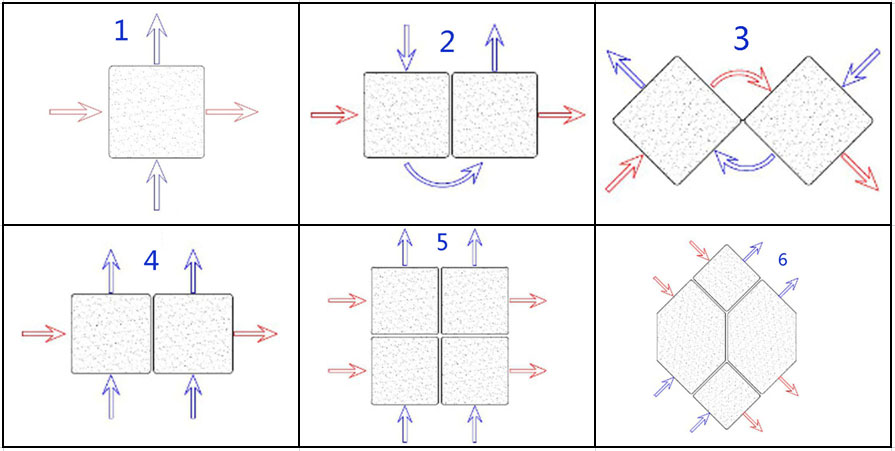 1

2

3

4

5

6